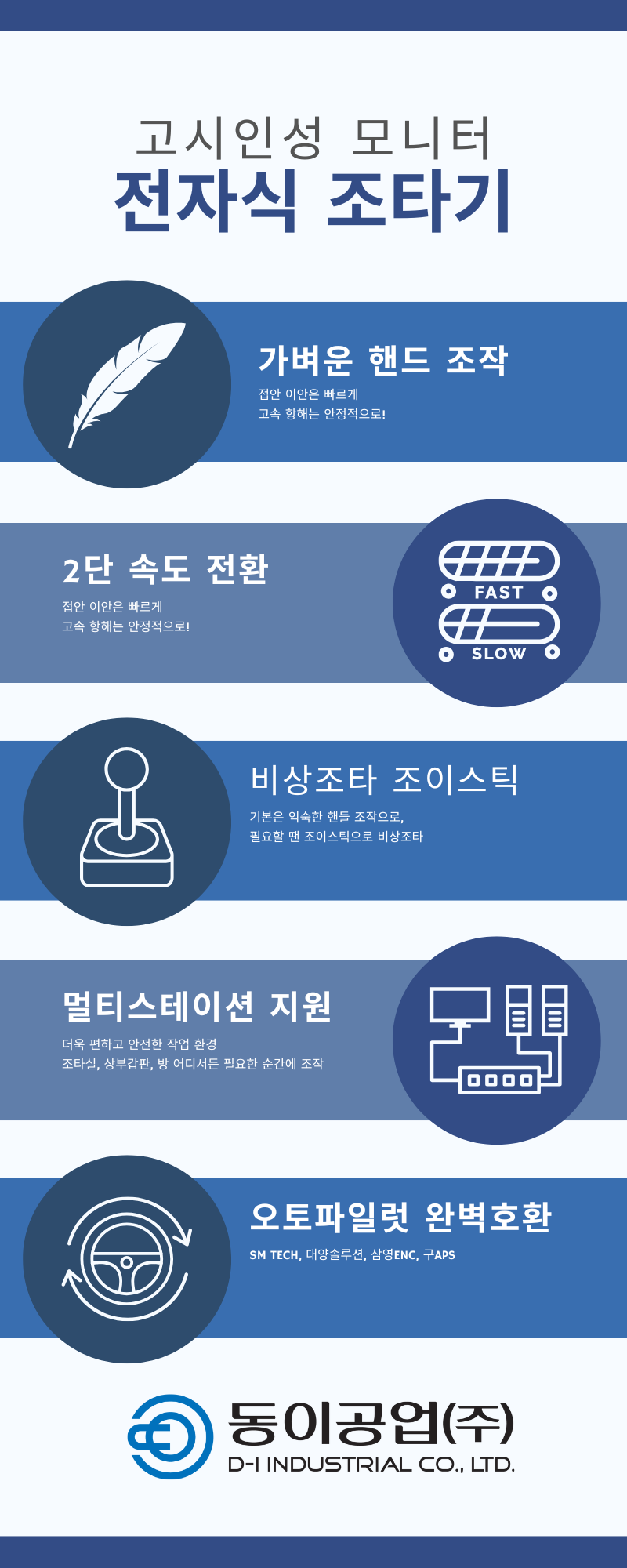 고시인성 모니터
전자식 조타기

가벼운 핸드 조작
접안 이안은 빠르게
고속 항해는 안정적으로!

2단 속도 전환
접안 이안은 빠르게
고속 항해는 안정적으로!

FAST
SLOW

비상조타 조이스틱
기본은 익숙한 핸들 조작으로,
필요할 땐 조이스틱으로 비상조타

멀티스테이션 지원
더욱 편하고 안전한 작업 환경
조타실, 상부갑판, 방 어디서든 필요한 순간에 조작

오토파일럿 완벽호환
SM TECH, 대양솔루션, 삼영ENC, 구APS

동이공업(주)
D-I INDUSTRIAL CO., LTD.